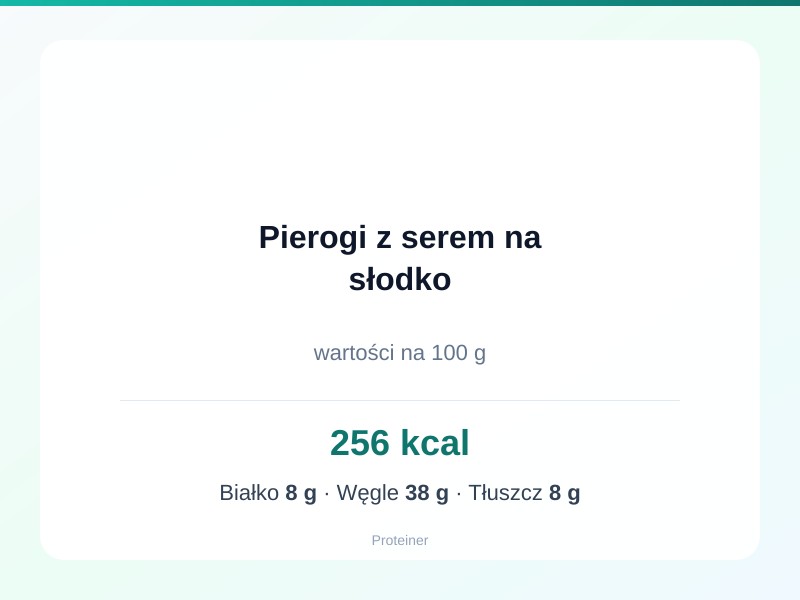 Pierogi z serem na słodko

wartości na 100 g

256 kcal

Białko 8 g · Węgle 38 g · Tłuszcz 8 g

Proteiner