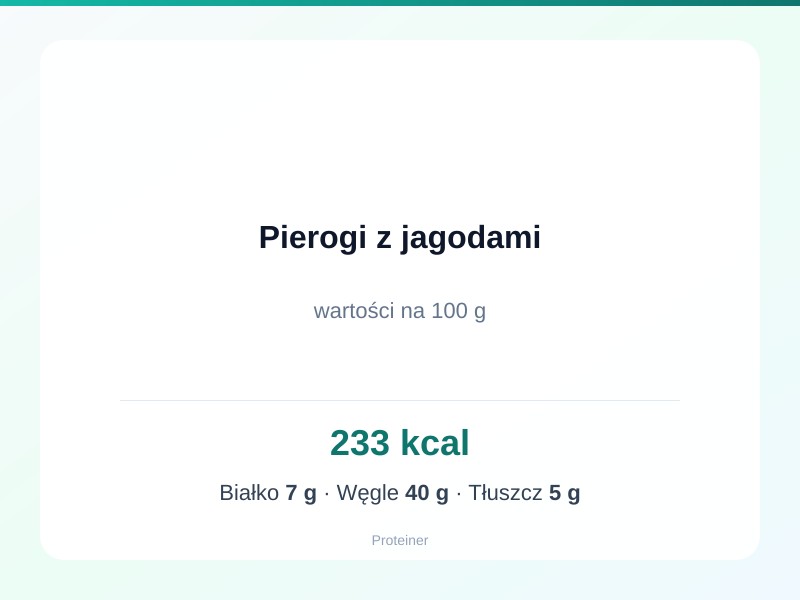 Pierogi z jagodami

wartości na 100 g

233 kcal

Białko 7 g · Węgle 40 g · Tłuszcz 5 g

Proteiner