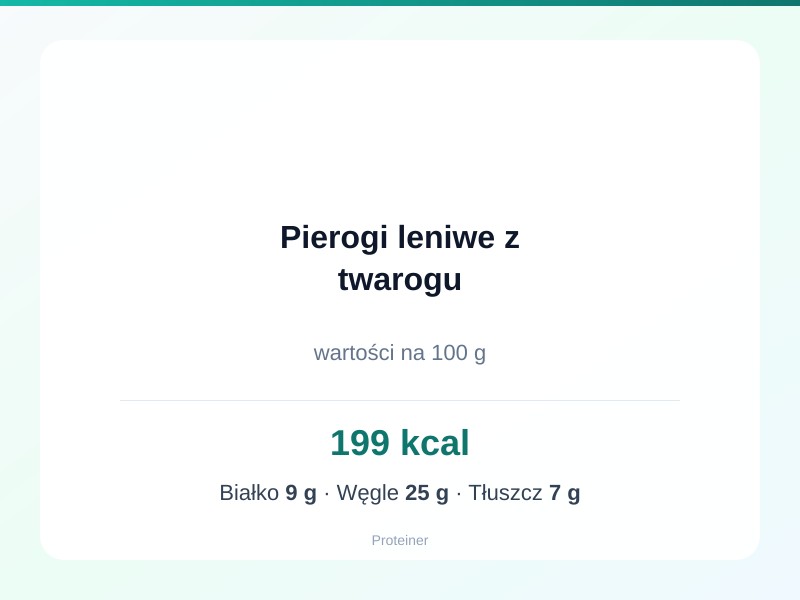 Pierogi leniwe z twarogu

wartości na 100 g

199 kcal

Białko 9 g · Węgle 25 g · Tłuszcz 7 g

Proteiner