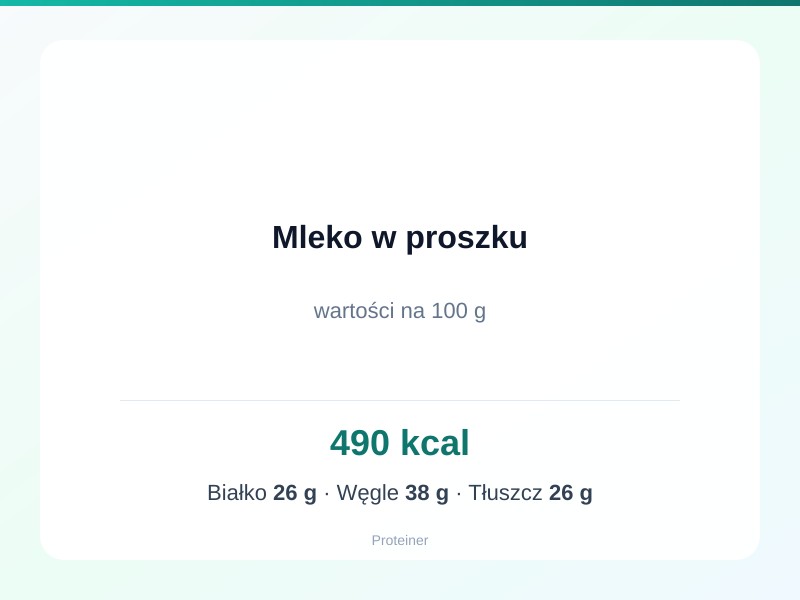 Mleko w proszku

wartości na 100 g

490 kcal

Białko 26 g · Węgle 38 g · Tłuszcz 26 g

Proteiner