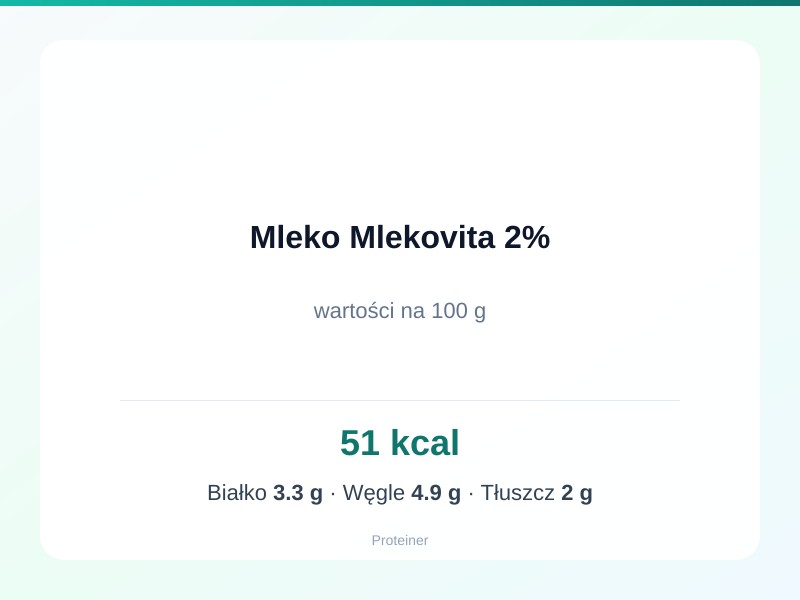 Mleko Mlekovita 2%

wartości na 100 g

51 kcal

Białko 3.3 g · Węgle 4.9 g · Tłuszcz 2 g

Proteiner