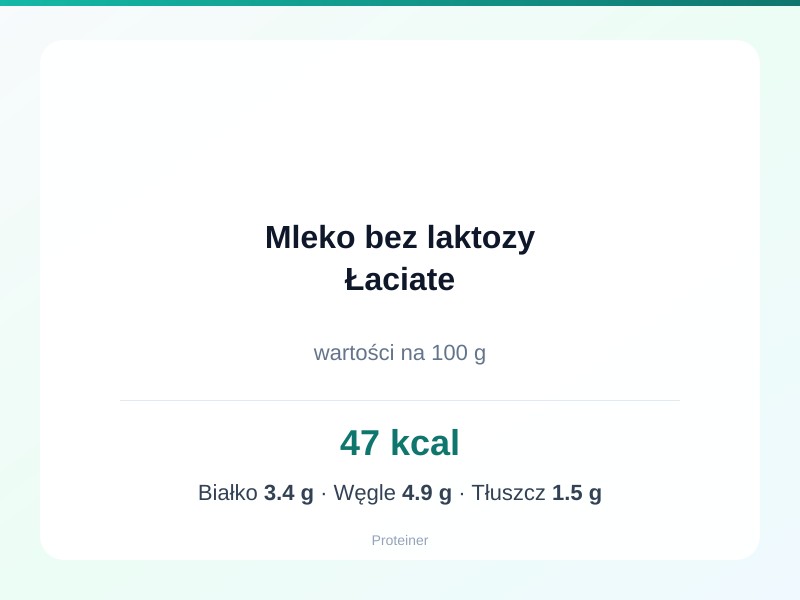 Mleko bez laktozy
Łaciate

wartości na 100 g

47 kcal

Białko 3.4 g · Węgle 4.9 g · Tłuszcz 1.5 g

Proteiner