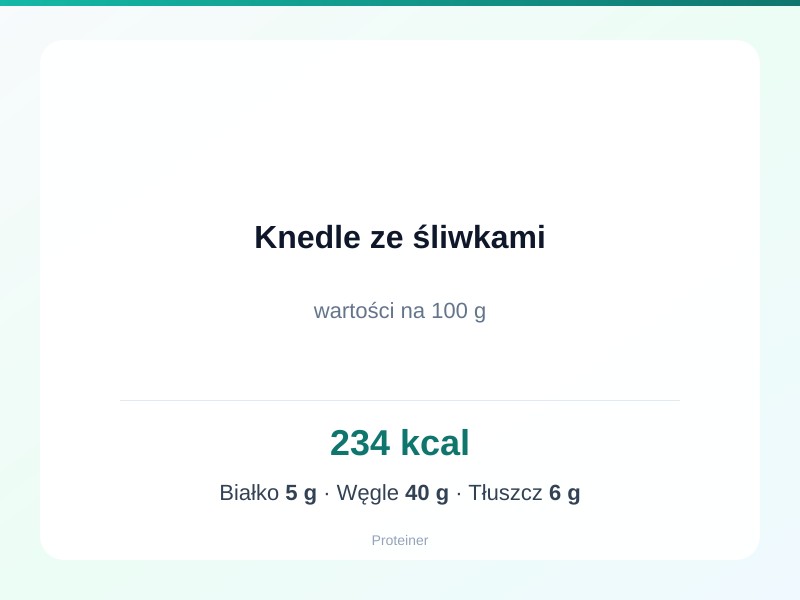 Knedle ze śliwkami

wartości na 100 g

234 kcal

Białko 5 g · Węgle 40 g · Tłuszcz 6 g

Proteiner