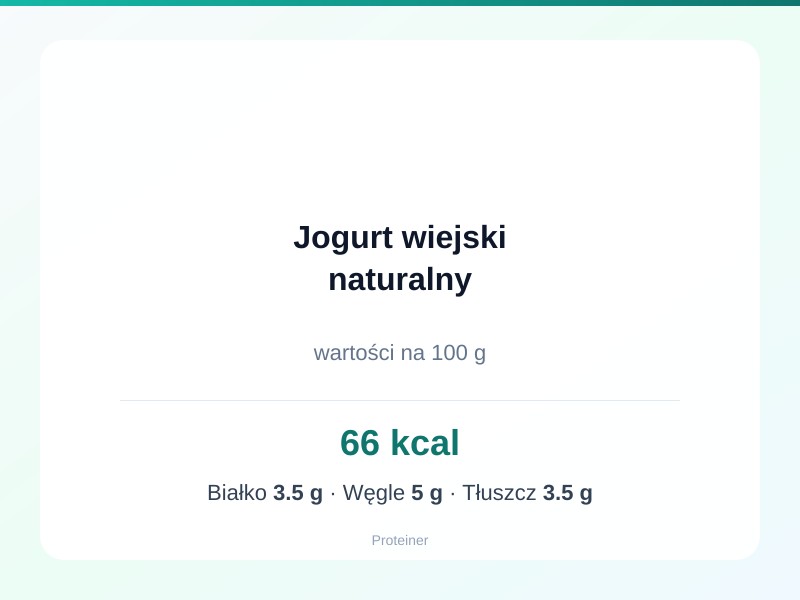 Jogurt wiejski naturalny

wartości na 100 g

66 kcal

Białko 3.5 g · Węgle 5 g · Tłuszcz 3.5 g

Proteiner