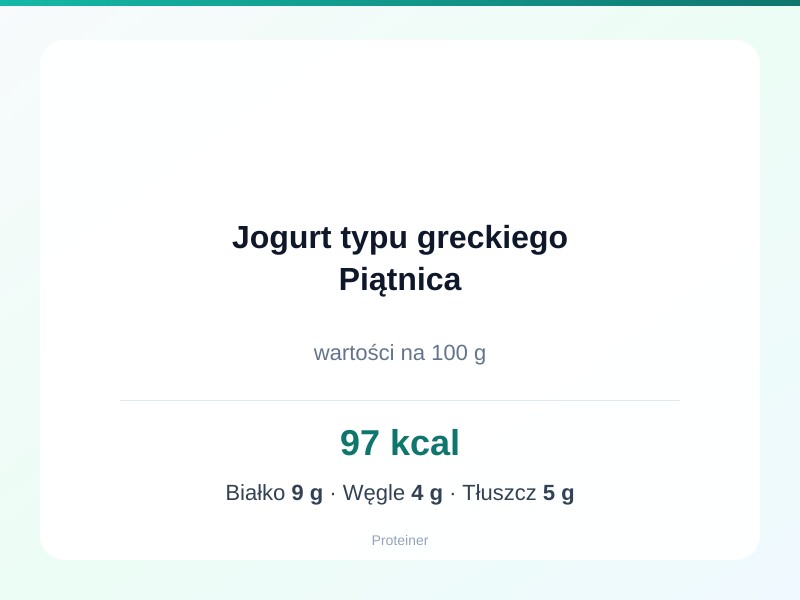 Jogurt typu greckiego Piątnica

wartości na 100 g

97 kcal

Białko 9 g · Węgle 4 g · Tłuszcz 5 g

Proteiner