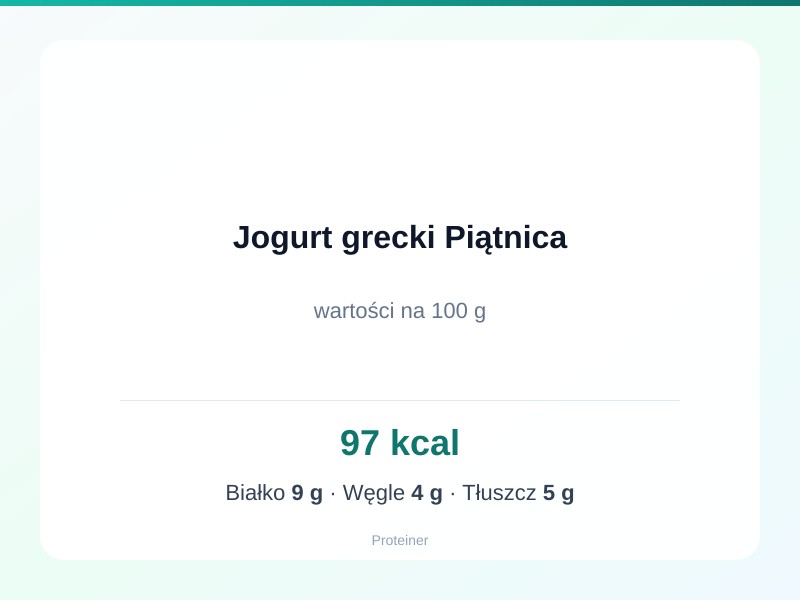 Jogurt grecki Piątnica

wartości na 100 g

97 kcal

Białko 9 g · Węgle 4 g · Tłuszcz 5 g

Proteiner