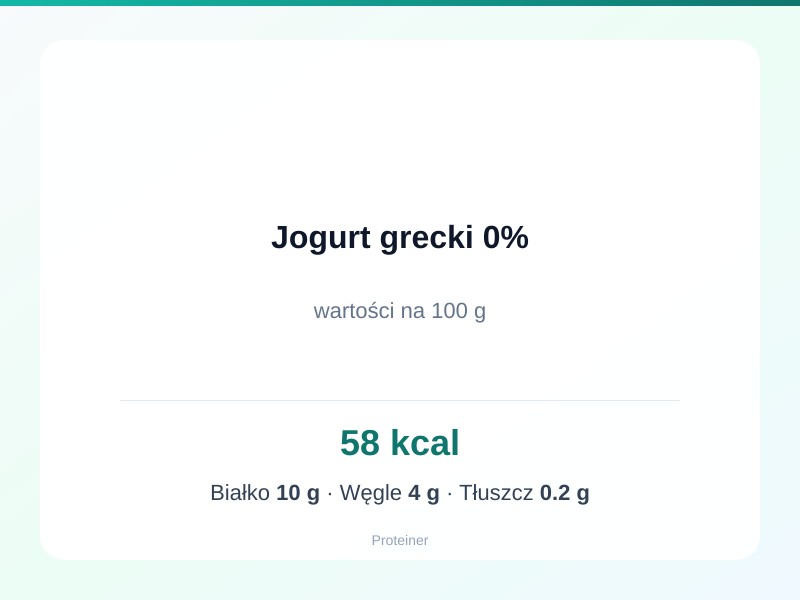 Jogurt grecki 0%

wartości na 100 g

58 kcal

Białko 10 g · Węgle 4 g · Tłuszcz 0.2 g

Proteiner