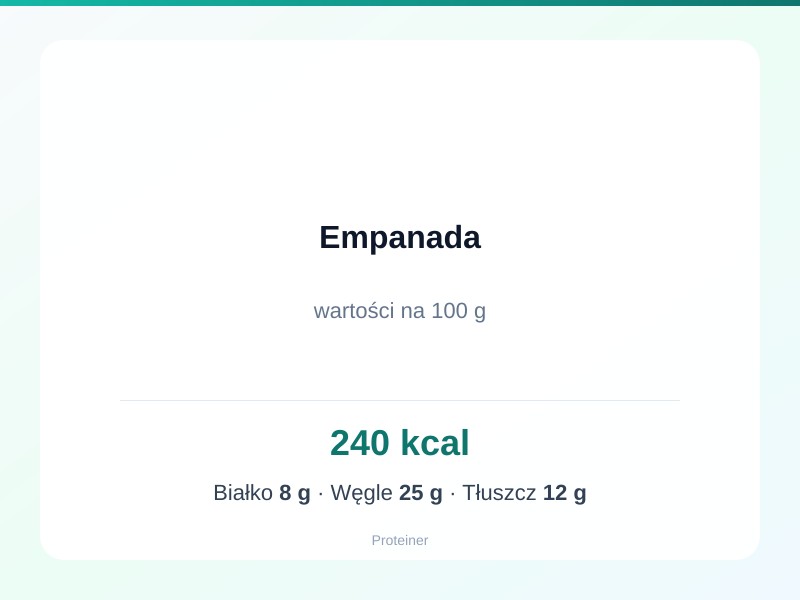 Empanada

wartości na 100 g

240 kcal

Białko 8 g · Węgle 25 g · Tłuszcz 12 g

Proteiner